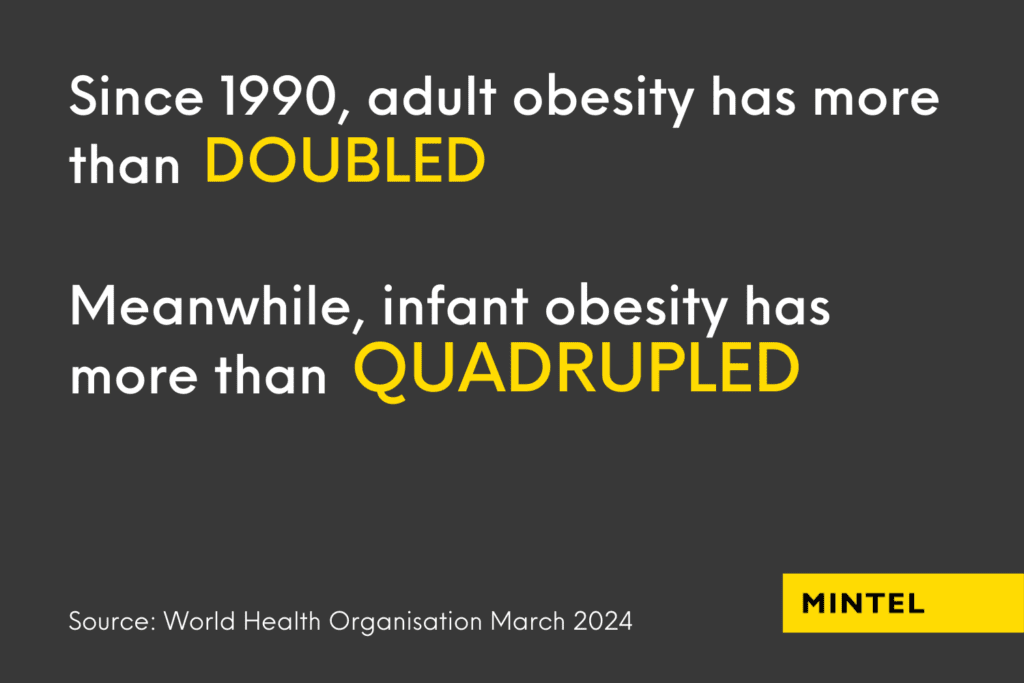 Since 1990, adult obesity has more than DOUBLED

Meanwhile, infant obesity has more than QUADRUPLED

Source: World Health Organisation March 2024

MINTEL